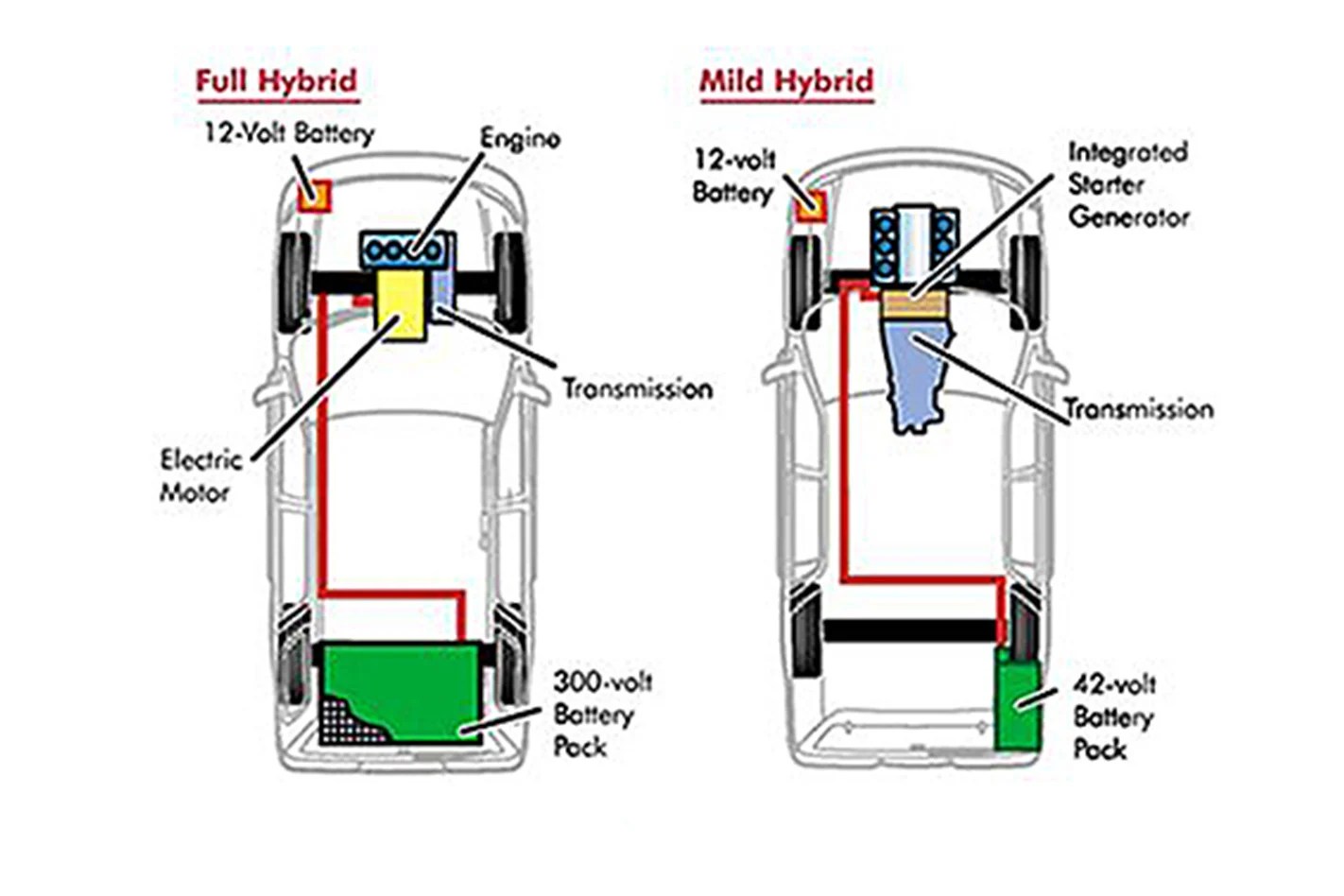 Full Hybrid

12-Volt Battery

Engine

Transmission

Electric Motor

300-volt Battery Pack

Mild Hybrid

12-volt Battery

Integrated Starter Generator

Transmission

42-volt Battery Pack